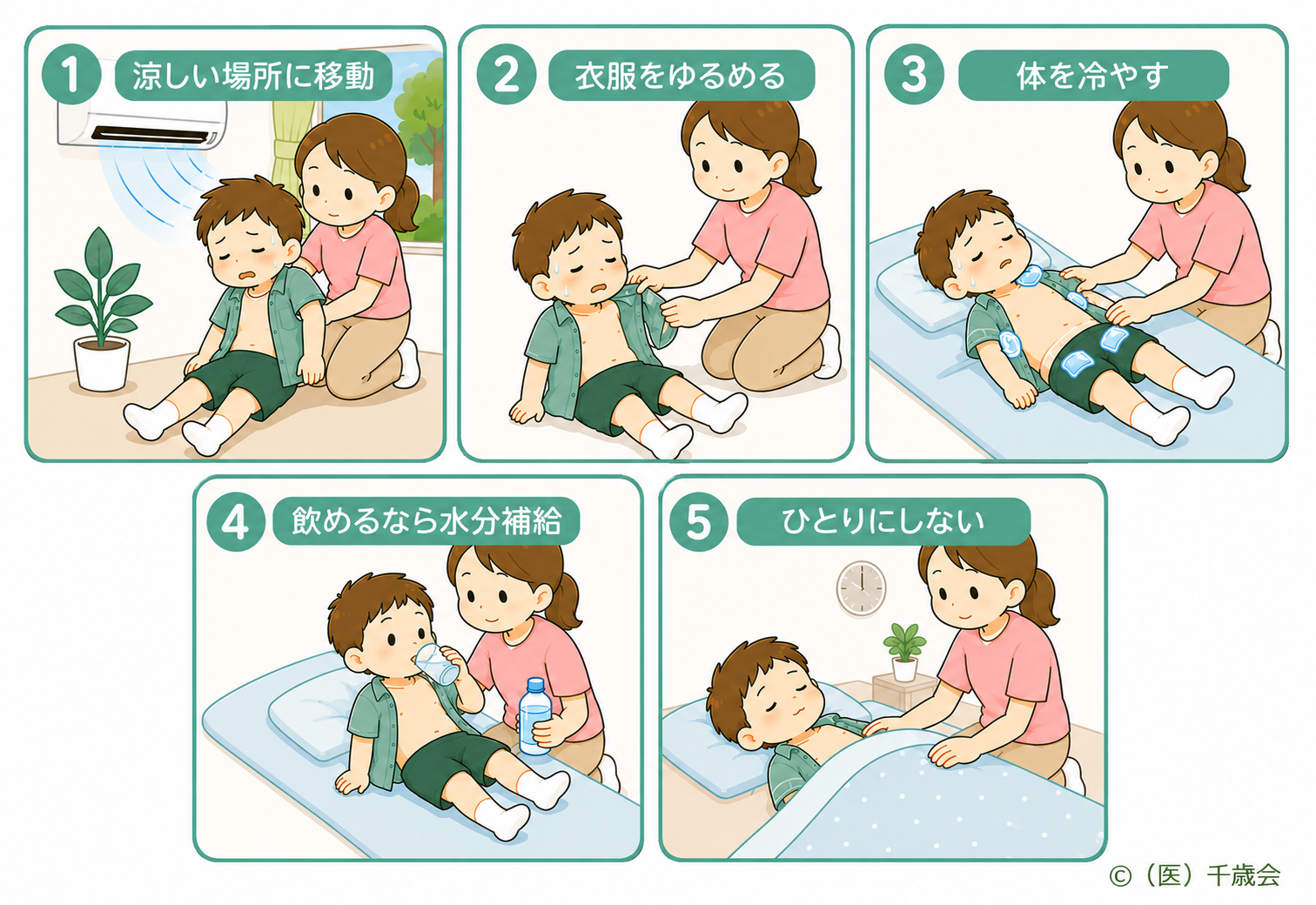 1 涼しい場所に移動

2 衣服をゆるめる

3 体を冷やす

4 飲めるなら水分補給

5 ひとりにしない

©（医）千歳会